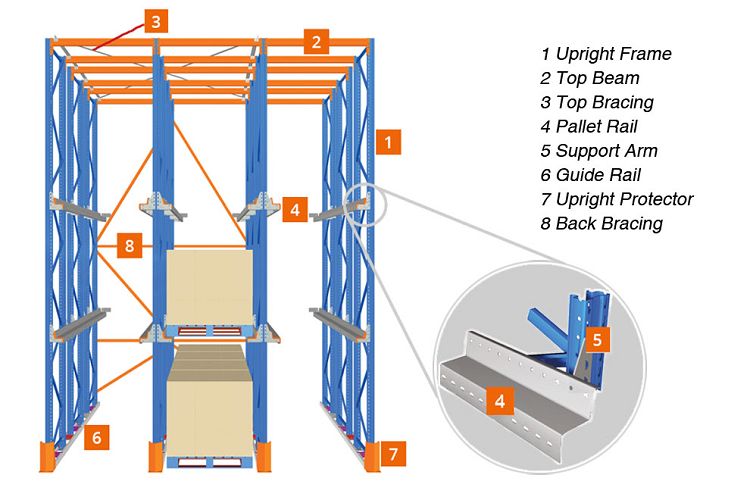 3
2
1
4
8
6
7
5
4

1 Upright Frame
2 Top Beam
3 Top Bracing
4 Pallet Rail
5 Support Arm
6 Guide Rail
7 Upright Protector
8 Back Bracing